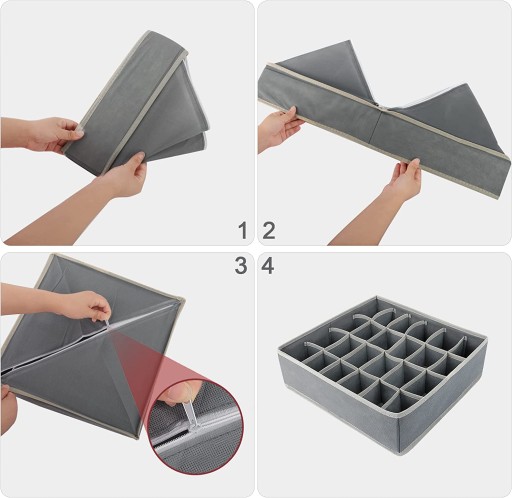 1 2

3 4