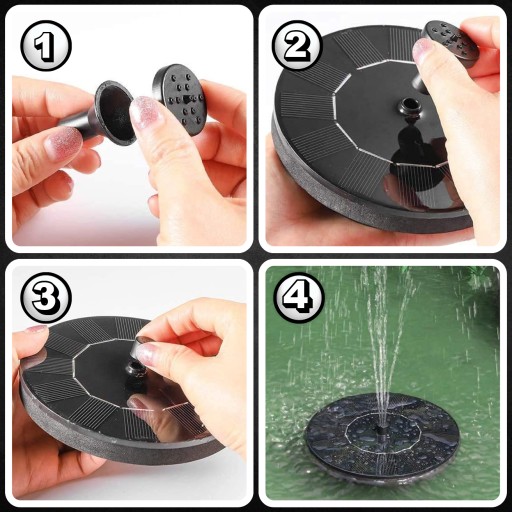 1
2
3
4