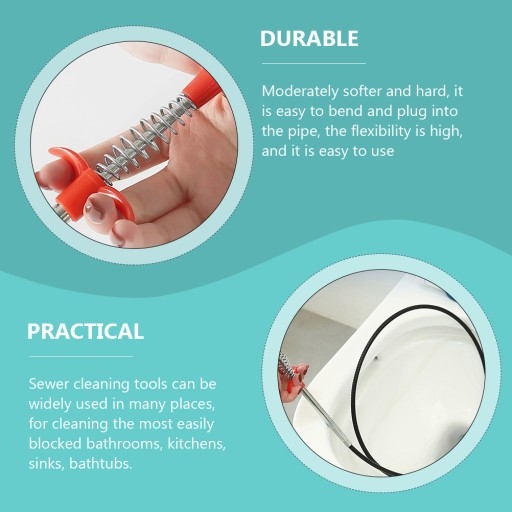 DURABLE

Moderately softer and hard, it is easy to bend and plug into the pipe, the flexibility is high, and it is easy to use

PRACTICAL

Sewer cleaning tools can be widely used in many places, for cleaning the most easily blocked bathrooms, kitchens, sinks, bathtubs.