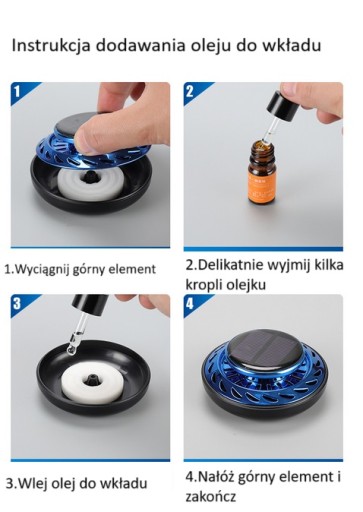 Instrukcja dodawania oleju do wkładu

1

2

1.Wyciągnij górny element

2.Delikatnie wyjmij kilka kropli olejku

3

4

3.Wlej olej do wkładu

4.Nałóż górny element i zakończ