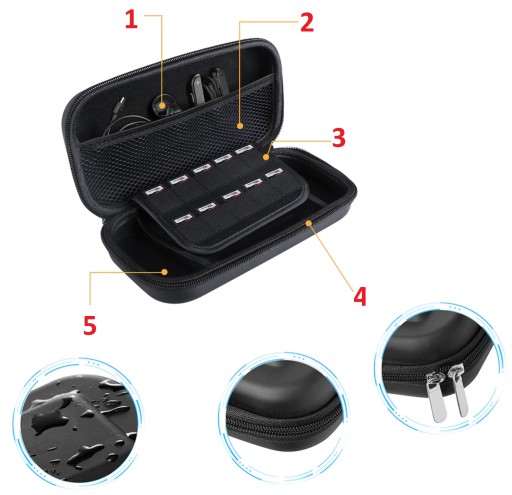 1
2
3
4
5