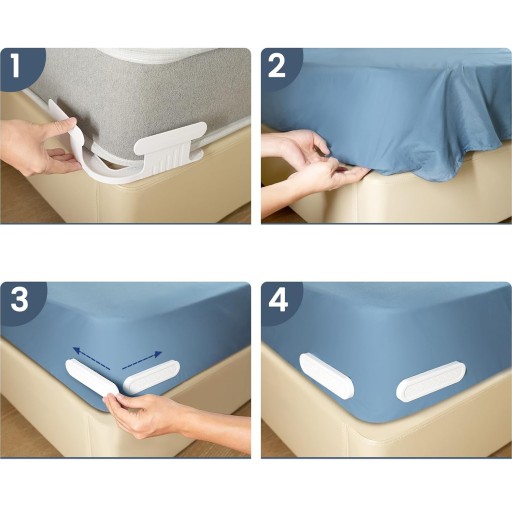 1

2

3

4