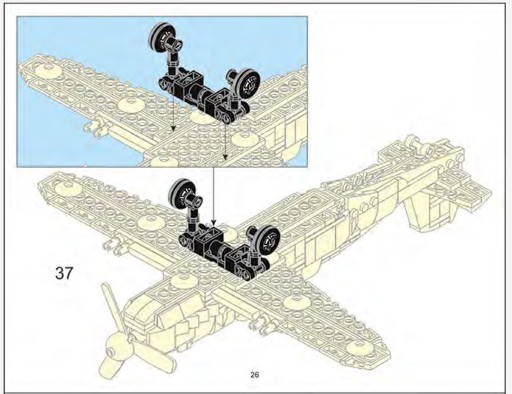 37

26