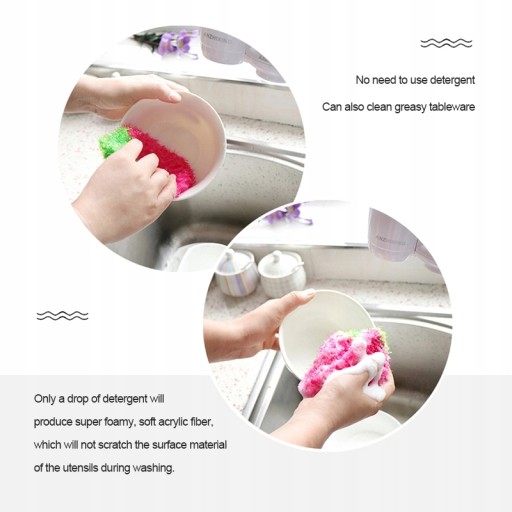 No need to use detergent

Can also clean greasy tableware

Only a drop of detergent will produce super foamy, soft acrylic fiber, which will not scratch the surface material of the utensils during washing.