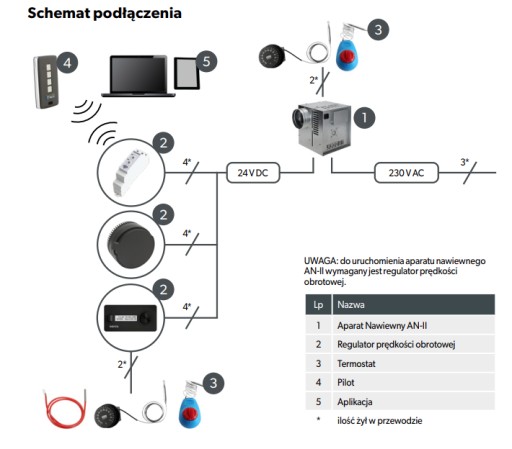 Schemat podłączenia

4

5

3

2*

1

2

4*

24 V DC

230 V AC

3*

2

4*

2

4*

2*

3

UWAGA: do uruchomienia aparatu nawiewnego AN-II wymagany jest regulator prędkości obrotowej.

| Lp | Nazwa |
|---|---|
| 1 | Aparat Nawiewny AN-II |
| 2 | Regulator prędkości obrotowej |
| 3 | Termostat |
| 4 | Pilot |
| 5 | Aplikacja |
| * | ilość żył w przewodzie |