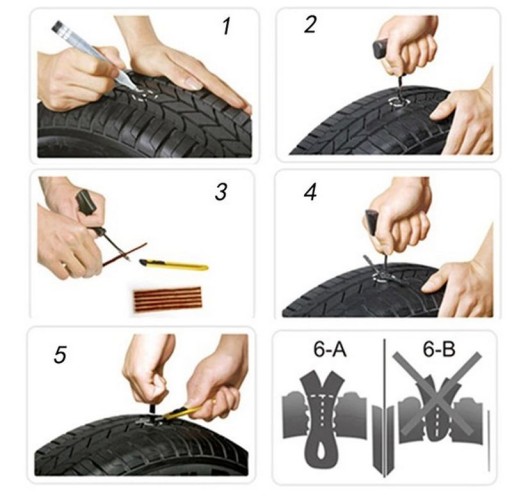 1

2

3

4

5

6-A

6-B