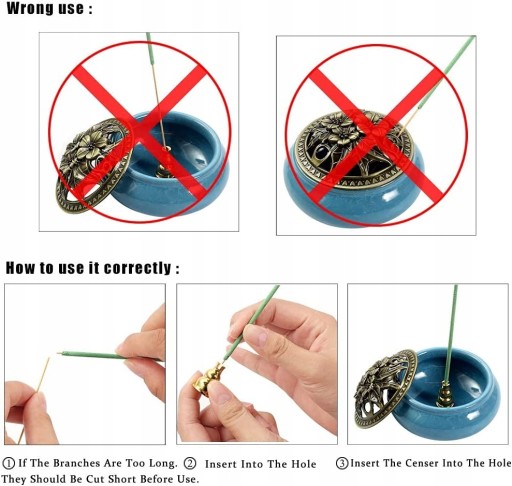 Wrong use :

How to use it correctly :

① If The Branches Are Too Long. They Should Be Cut Short Before Use.

② Insert Into The Hole

③ Insert The Censer Into The Hole