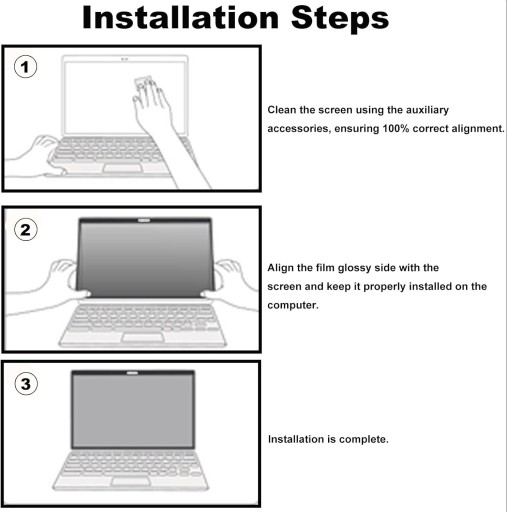 Installation Steps

1

Clean the screen using the auxiliary accessories, ensuring 100% correct alignment.

2

Align the film glossy side with the screen and keep it properly installed on the computer.

3

Installation is complete.