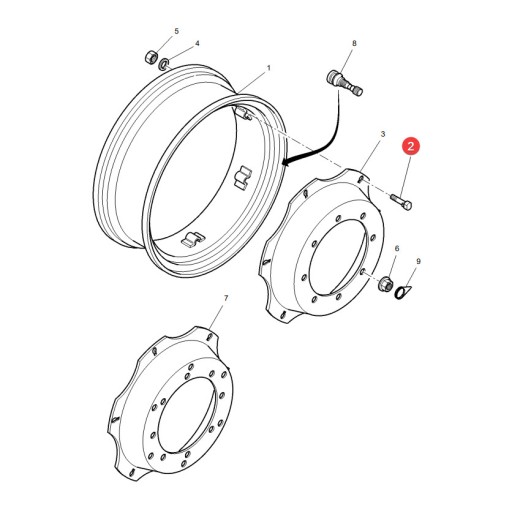 5
4
1
8
3
2
6
9
7