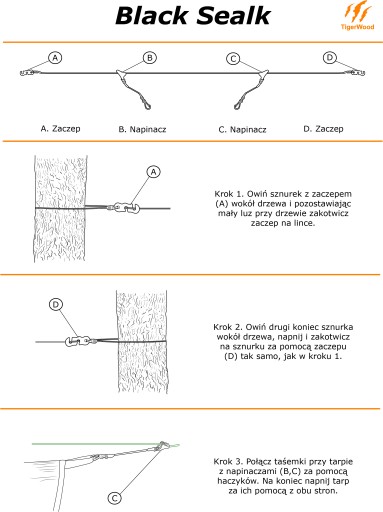 Black Sealk

TigerWood

A
B
C
D

A. Zaczep
B. Napinacz
C. Napinacz
D. Zaczep

A

Krok 1. Owiń sznurek z zaczepem (A) wokół drzewa i pozostawiając mały luz przy drzewie zakotwicz zaczep na lince.

D

Krok 2. Owiń drugi koniec sznurka wokół drzewa, napnij i zakotwicz na sznurku za pomocą zaczepu (D) tak samo, jak w kroku 1.

C

Krok 3. Połącz taśemki przy tarpie z napinaczami (B,C) za pomocą haczyków. Na koniec napnij tarp za ich pomocą z obu stron.