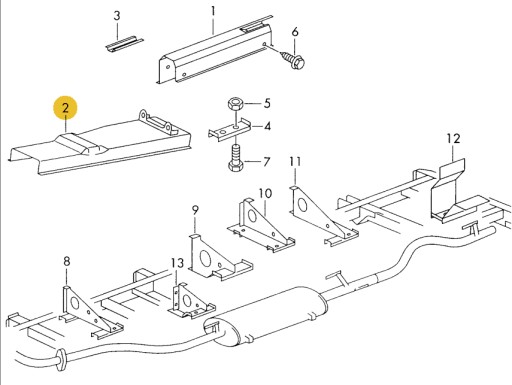 3
1
6
2
5
4
7
12
11
10
9
8
13