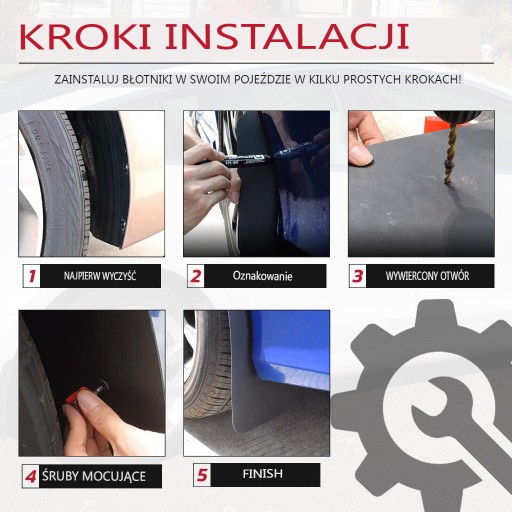 KROKI INSTALACJI

ZAINSTALUJ BŁOTNIKI W SWOIM POJEŹDZIE W KILKU PROSTYCH KROKACH!

1 NAJPIERW WYCZYŚĆ

2 Oznakowanie

3 WYWIERCONY OTWÓR

4 ŚRUBY MOCUJĄCE

5 FINISH