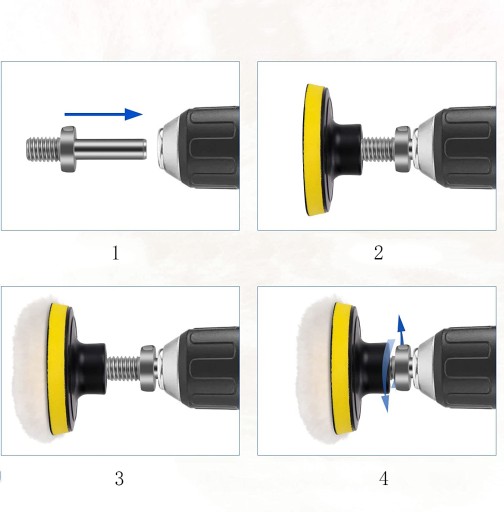 1

2

3

4