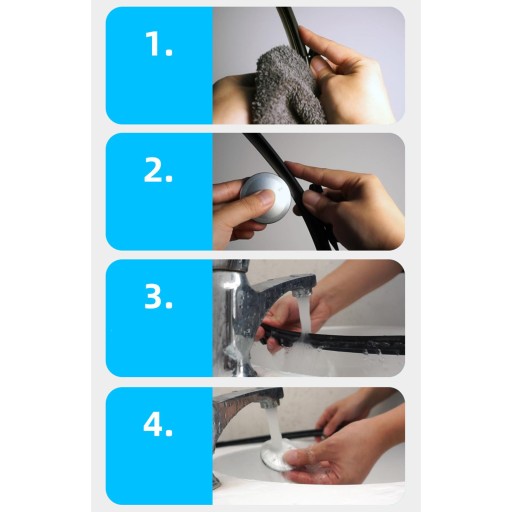 1.

2.

3.

4.