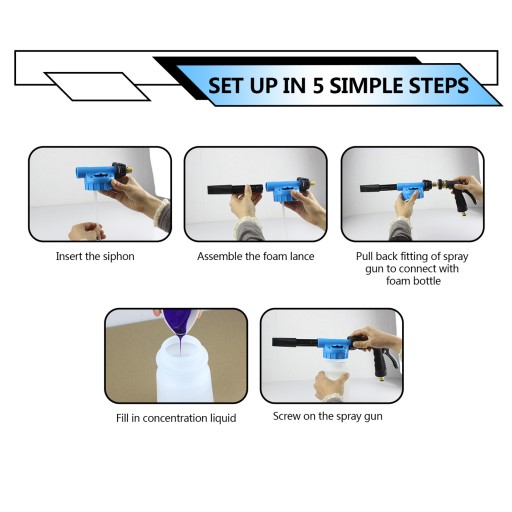 SET UP IN 5 SIMPLE STEPS

Insert the siphon

Assemble the foam lance

Pull back fitting of spray gun to connect with foam bottle

Fill in concentration liquid

Screw on the spray gun