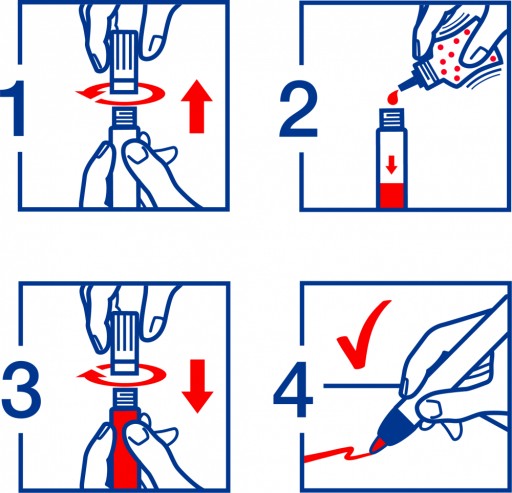 1

2

3

4