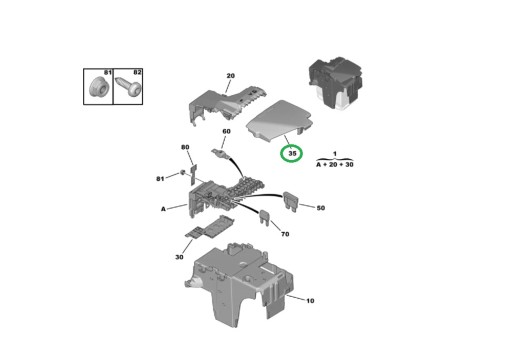 81
82
20
60
35
1
A + 20 + 30
80
81
A
50
70
30
10