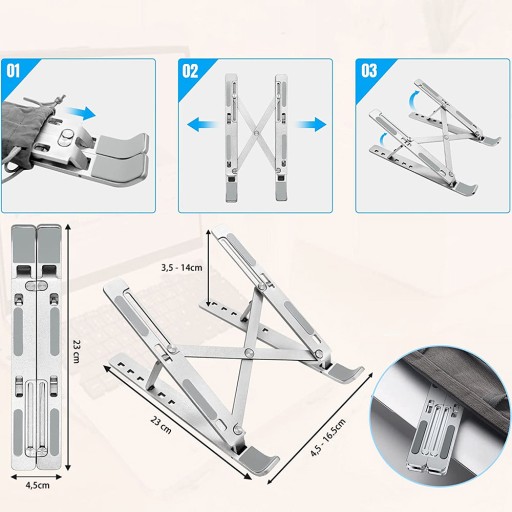 01

02

03

3,5 - 14cm

23 cm

23 cm

4,5 - 16.5cm

4,5cm