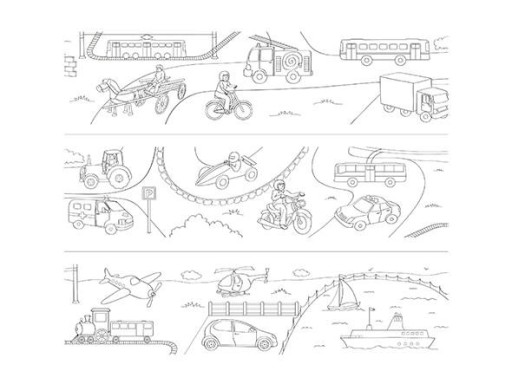 P