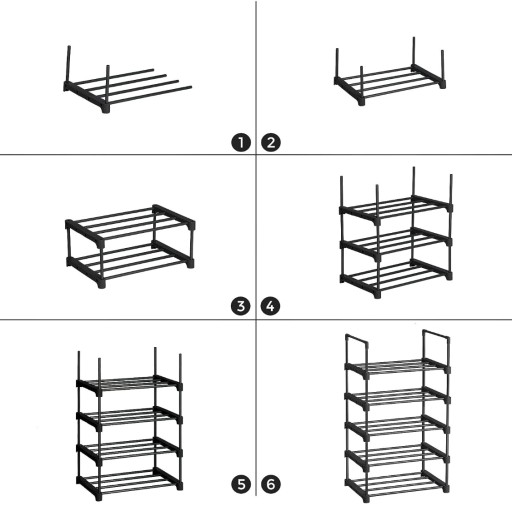 1
2
3
4
5
6