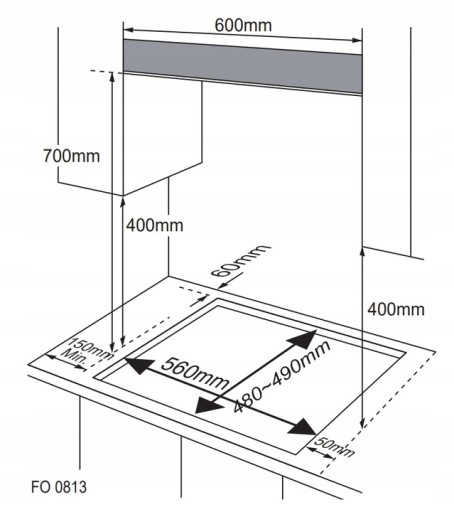 600mm

700mm

400mm

60mm

400mm

150mm Min.

560mm

480~490mm

50mm

FO 0813