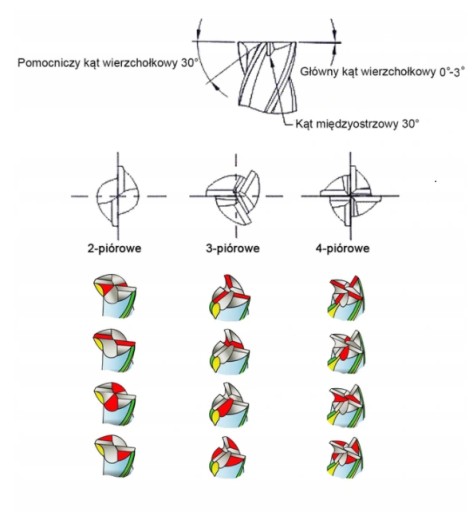 Pomocniczy kąt wierzchołkowy 30°

Główny kąt wierzchołkowy 0°-3°

Kąt międzyostrzowy 30°

2-piórowe

3-piórowe

4-piórowe