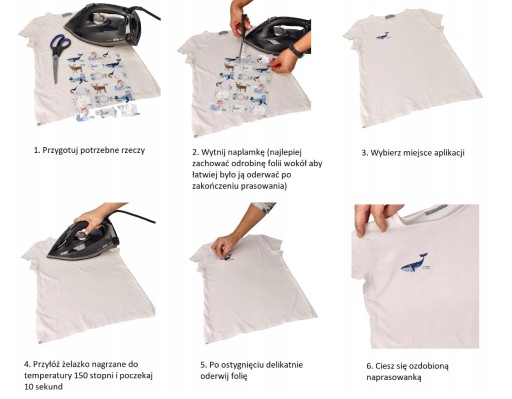 1. Przygotuj potrzebne rzeczy

2. Wytnij naplamkę (najlepiej zachować odrobinę folii wokół aby łatwiej było ją oderwać po zakończeniu prasowania)

3. Wybierz miejsce aplikacji

4. Przyłóż żelazko nagrzane do temperatury 150 stopni i poczekaj 10 sekund

5. Po ostygnięciu delikatnie oderwij folię

6. Ciesz się ozdobioną naprasowanką