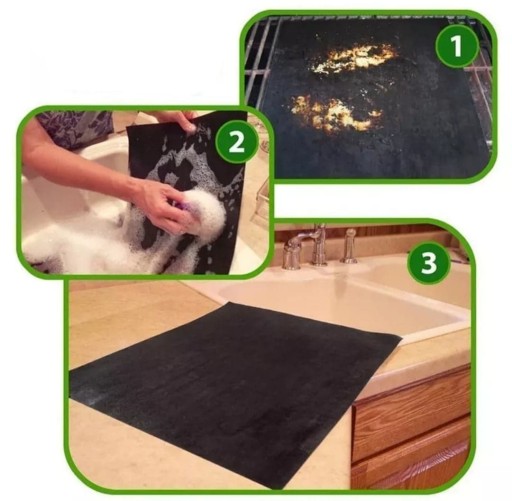 1

2

3