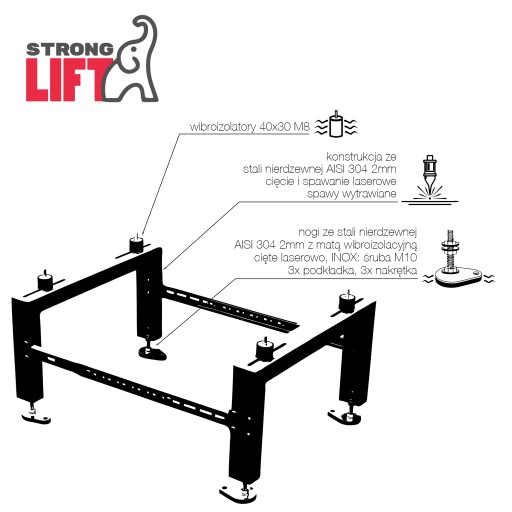 STRONG
LIFT

wibroizolatory 40x30 M8

konstrukcja ze
stali nierdzewnej AISI 304 2mm
cięcie i spawanie laserowe
spawy wytrawiane

nogi ze stali nierdzewnej
AISI 304 2mm z matą wibroizolacyjną
cięte laserowo, INOX: śruba M10
3x podkładka, 3x nakrętka