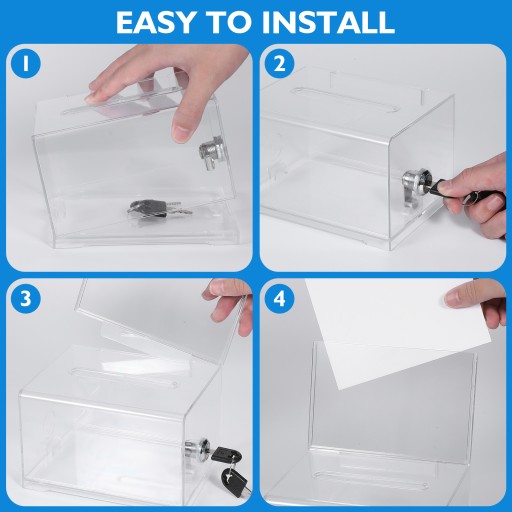 EASY TO INSTALL

1

2

3

4