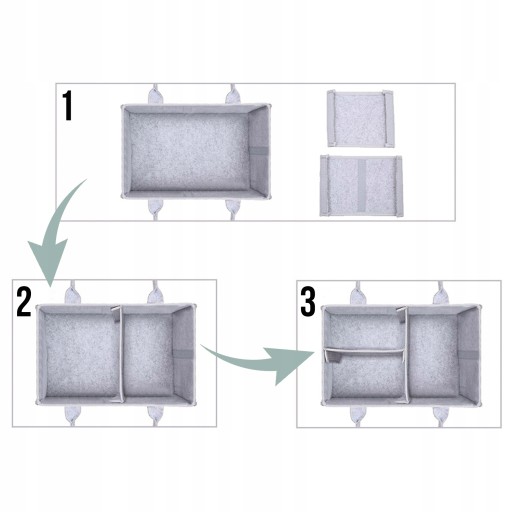 1

2

3