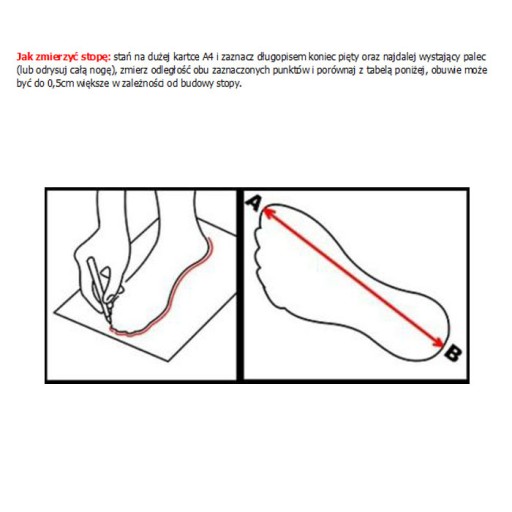 Jak zmierzyć stopę: stań na dużej kartce A4 i zaznacz długopisem koniec pięty oraz najdalej wystający palec (lub odrysuj całą nogę), zmierz odległość obu zaznaczonych punktów i porównaj z tabelą poniżej, obuwie może być do 0,5cm większe w zależności od budowy stopy.

A

B