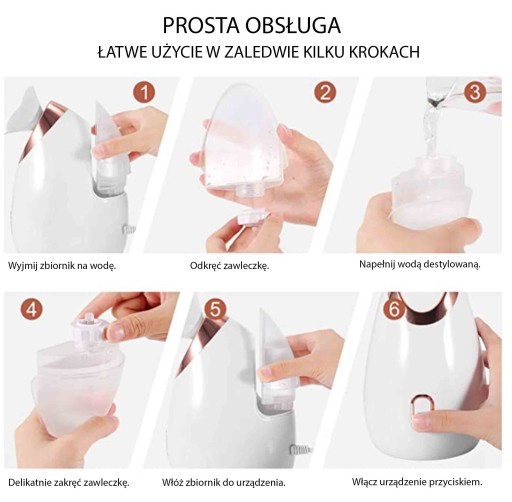 PROSTA OBSŁUGA
ŁATWE UŻYCIE W ZALEDWIE KILKU KROKACH

1
Wyjmij zbiornik na wodę.

2
Odkręć zawleczkę.

3
Napełnij wodą destylowaną.

4
Delikatnie zakręć zawleczkę.

5
Włóż zbiornik do urządzenia.

6
Włącz urządzenie przyciskiem.