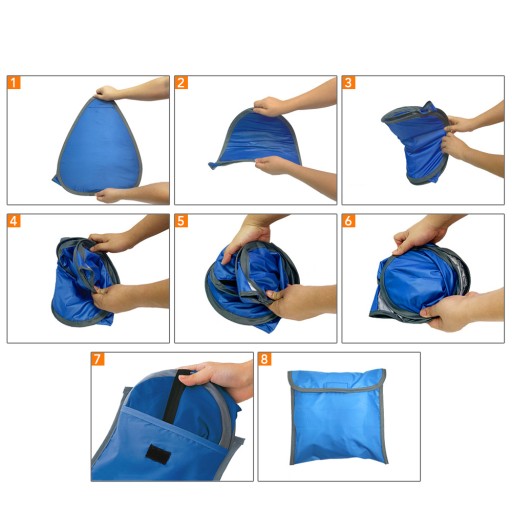 1

2

3

4

5

6

7

8