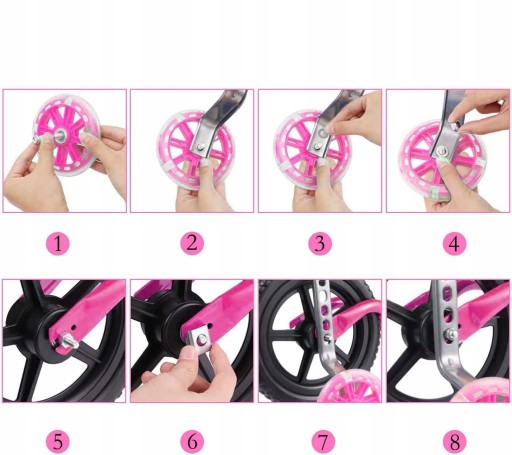 1

2

3

4

5

6

7

8