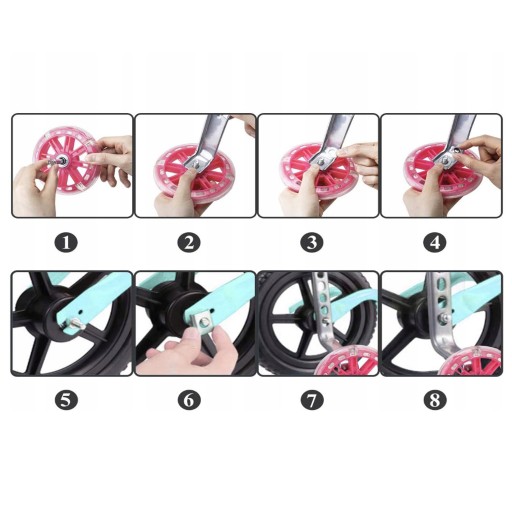 1

2

3

4

5

6

7

8