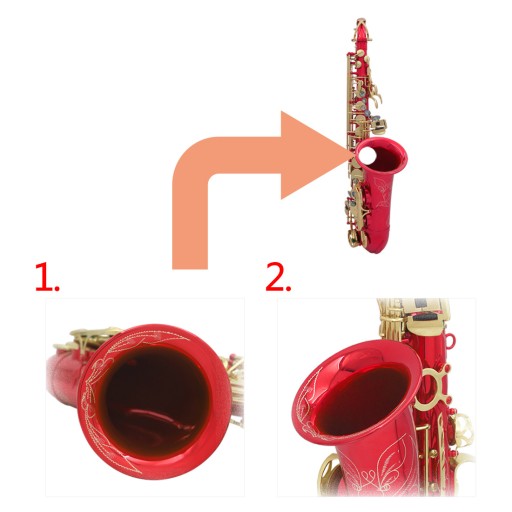 1.

2.