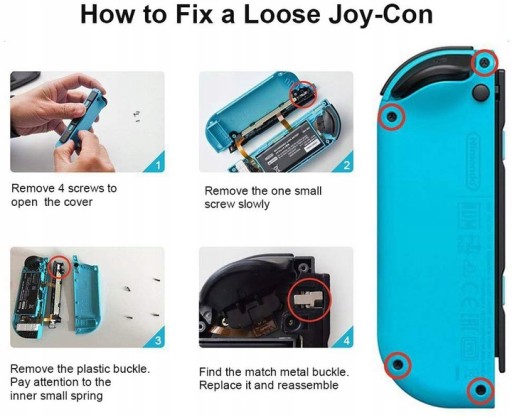 How to Fix a Loose Joy-Con

1

Remove 4 screws to open the cover

2

Remove the one small screw slowly

3

Remove the plastic buckle. Pay attention to the inner small spring

4

Find the match metal buckle. Replace it and reassemble

Nintendo