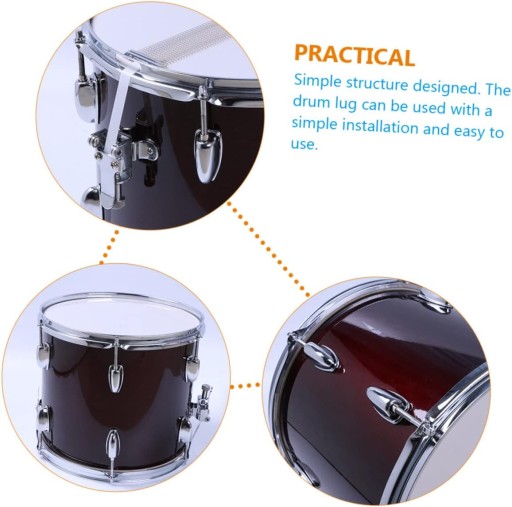 PRACTICAL
Simple structure designed. The drum lug can be used with a simple installation and easy to use.