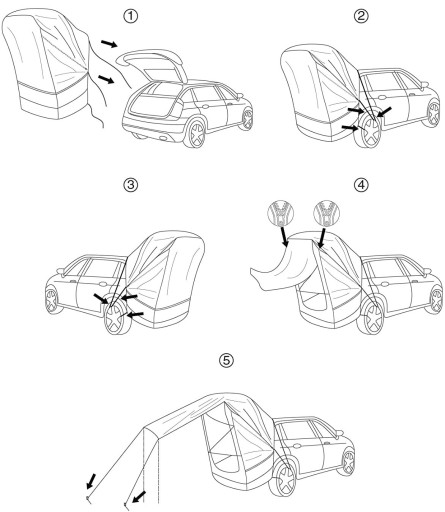 ①

②

③

④

⑤