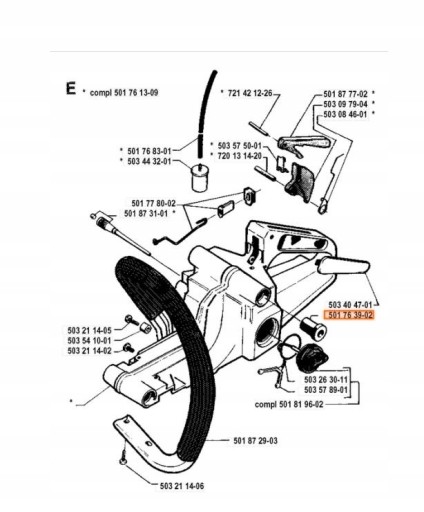 E * compl 501 76 13-09

* 721 42 12-26

501 87 77-02 *
503 09 79-04 *
503 08 46-01 *

* 501 76 83-01
* 503 44 32-01

* 503 57 50-01
* 720 13 14-20

501 77 80-02
501 87 31-01 *

503 40 47-01
501 76 39-02

503 21 14-05
503 54 10-01
503 21 14-02

503 26 30-11
503 57 89-01
compl 501 81 96-02

*

501 87 29-03

503 21 14-06