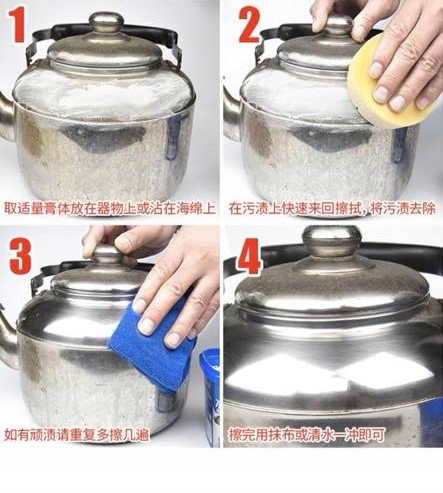 1

取适量膏体放在器物上或沾在海绵上

2

在污渍上快速来回擦拭，将污渍去除

3

如有顽渍请重复多擦几遍

4

擦完用抹布或清水一冲即可