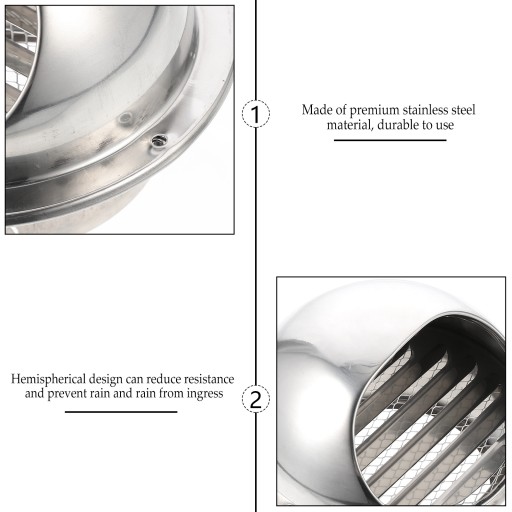 1

Made of premium stainless steel material, durable to use

Hemispherical design can reduce resistance and prevent rain and rain from ingress

2