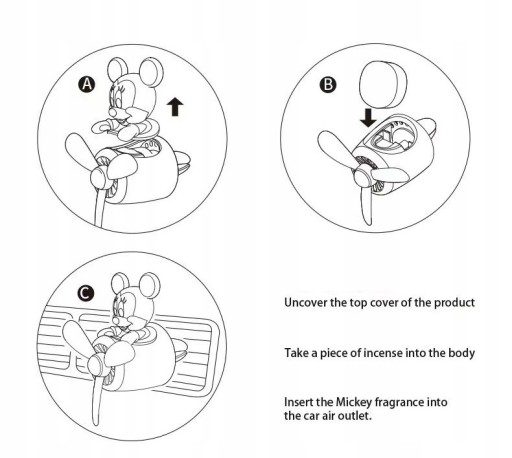 A

B

C

Uncover the top cover of the product

Take a piece of incense into the body

Insert the Mickey fragrance into the car air outlet.