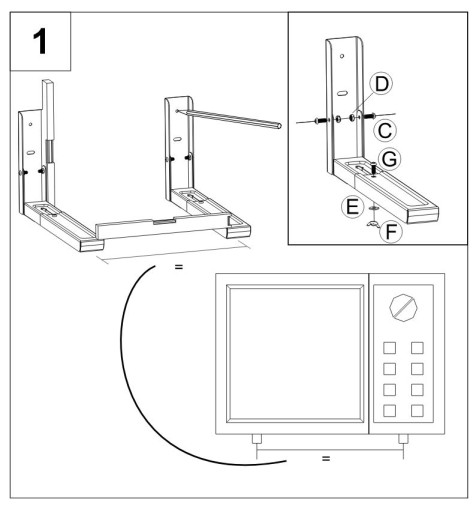 1

D

C

G

E

F

=

=