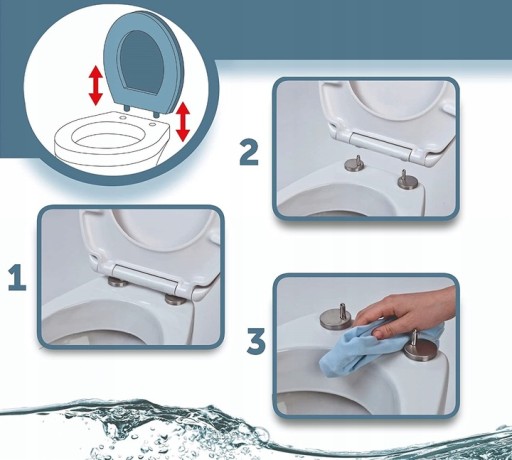 2

1

3