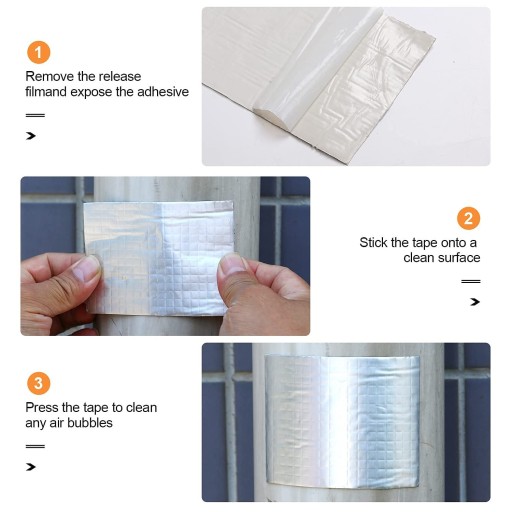 1

Remove the release filmand expose the adhesive

2

Stick the tape onto a clean surface

3

Press the tape to clean any air bubbles