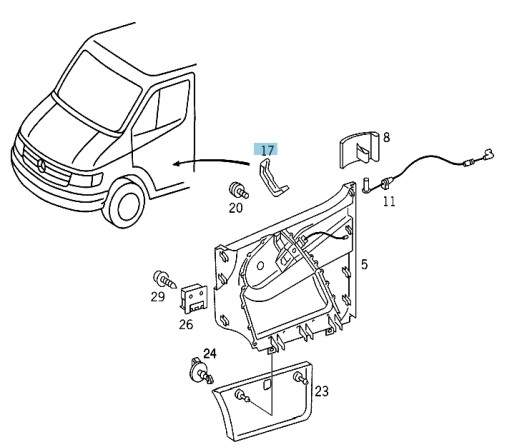 17
8
20
11
5
29
26
24
23