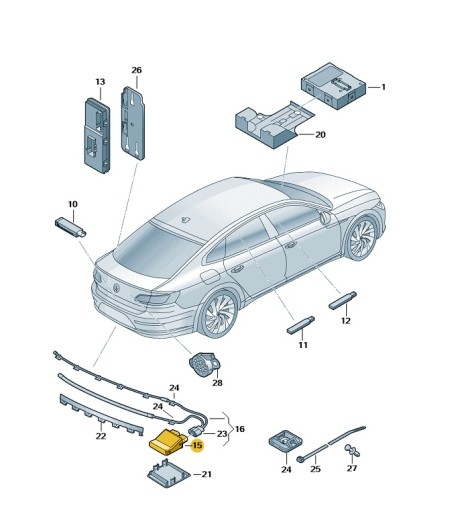 13
26
1
20
10
12
11
28
24
24
16
23
22
15
21
24
25
27