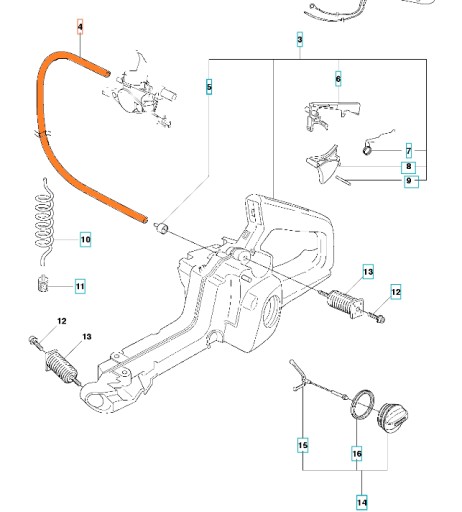 4
3
5
6
7
8
9
10
11
13
12
12
13
15
16
14